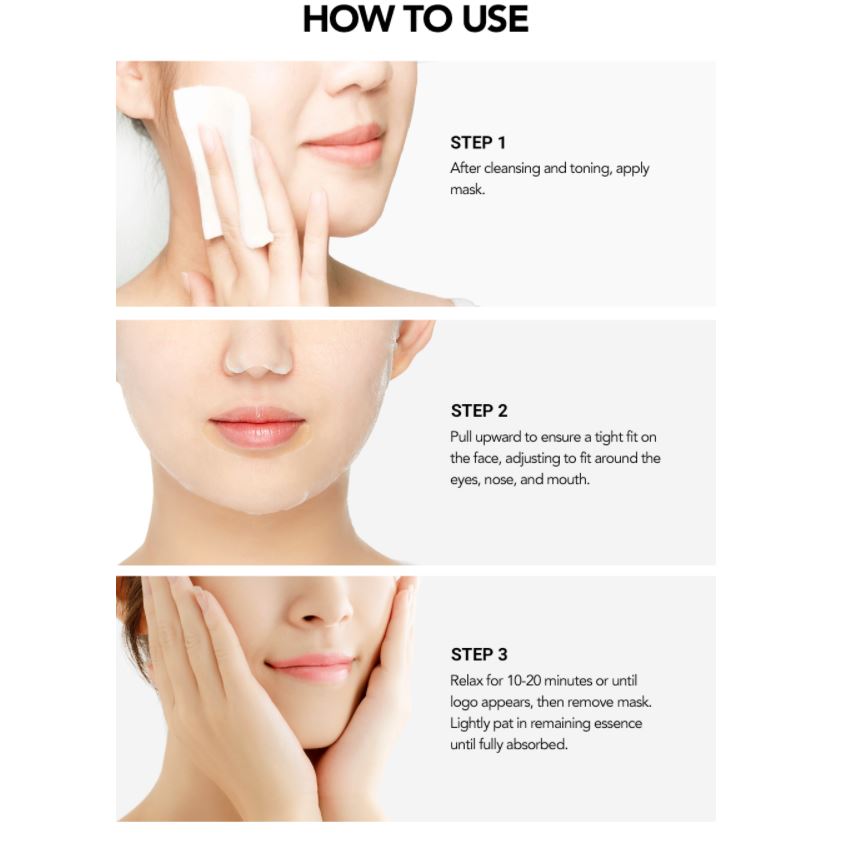 HOW TO USE

STEP 1
After cleansing and toning, apply mask.

STEP 2
Pull upward to ensure a tight fit on the face, adjusting to fit around the eyes, nose, and mouth.

STEP 3
Relax for 10-20 minutes or until logo appears, then remove mask. Lightly pat in remaining essence until fully absorbed.